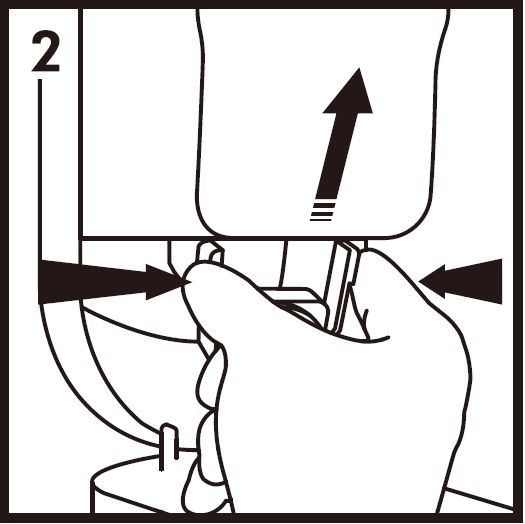 2