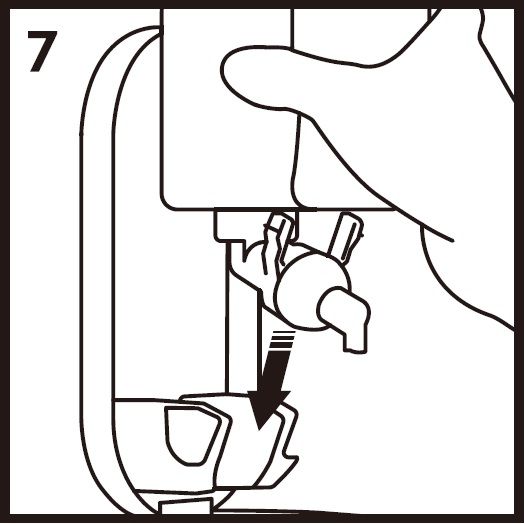 7