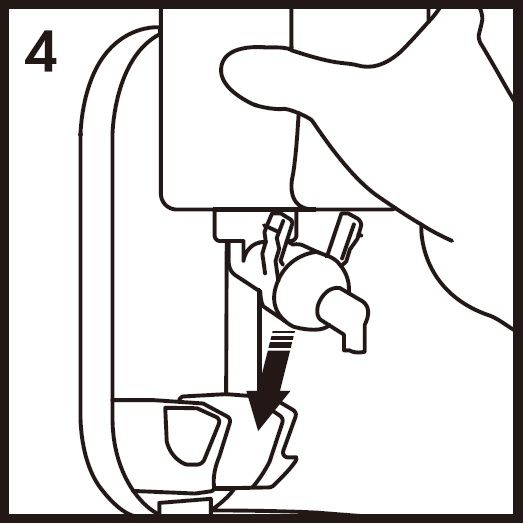 4